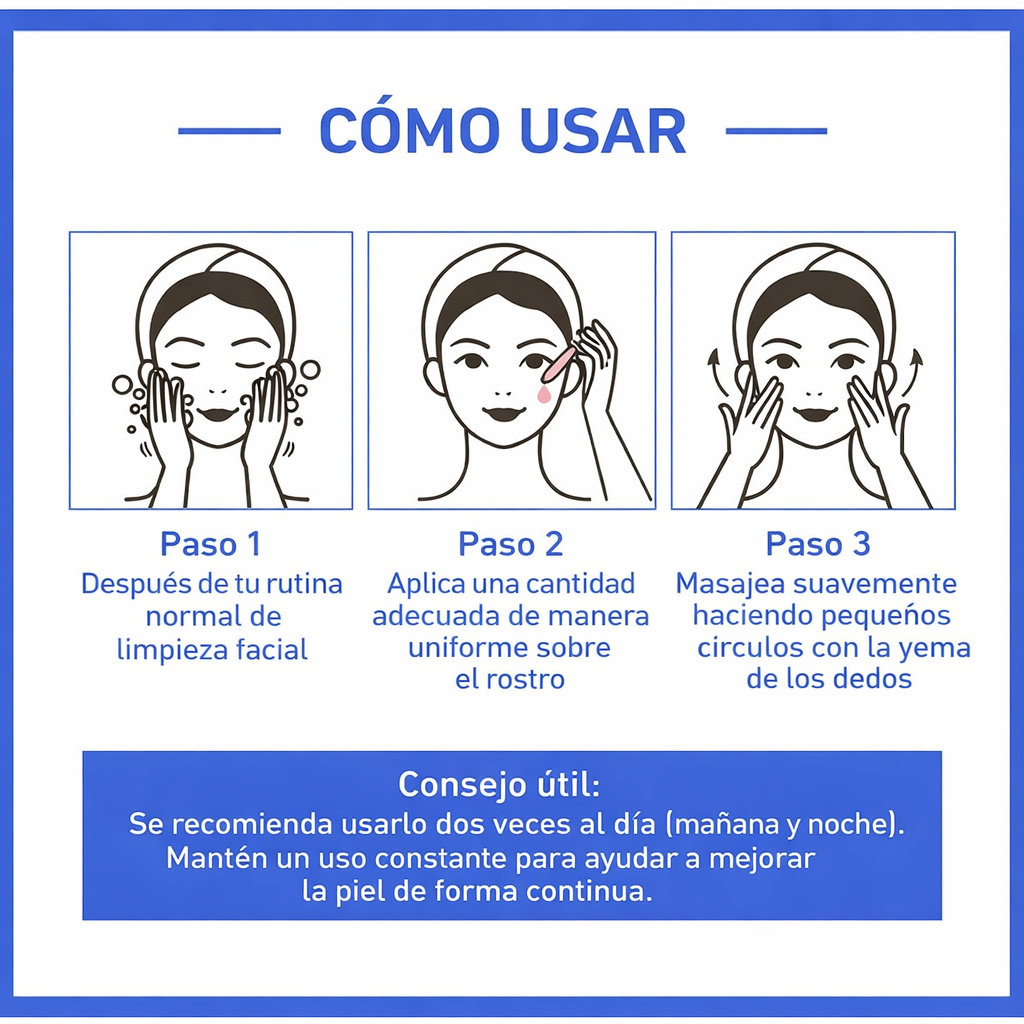 CÓMO USAR

Paso 1
Después de tu rutina normal de limpieza facial

Paso 2
Aplica una cantidad adecuada de manera uniforme sobre el rostro

Paso 3
Masajea suavemente haciendo pequeños circulos con la yema de los dedos

Consejo útil:
Se recomienda usarlo dos veces al día (mañana y noche). Mantén un uso constante para ayudar a mejorar la piel de forma continua.